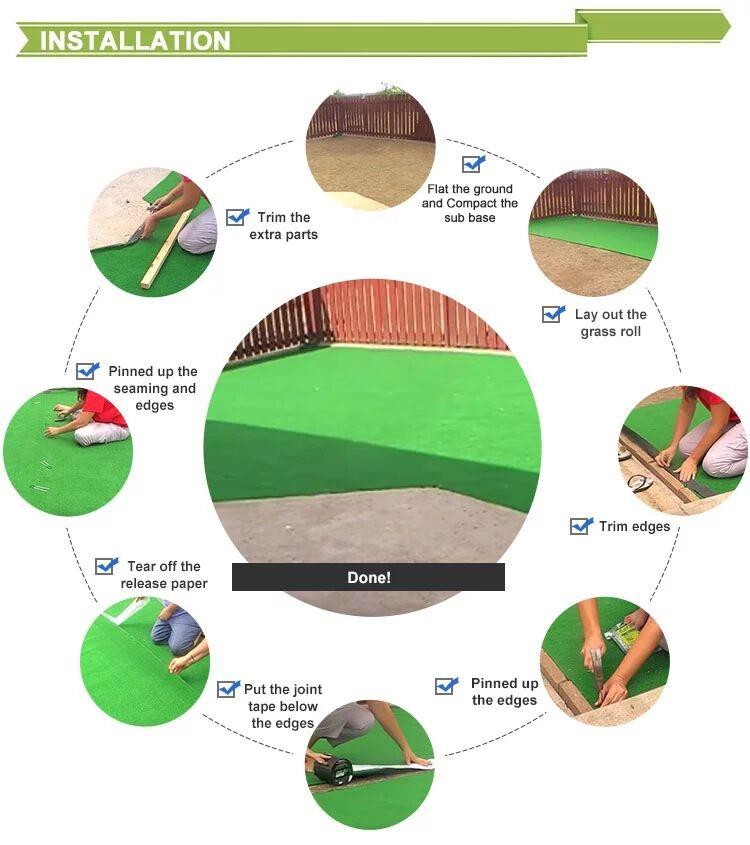 INSTALLATION

Flat the ground and Compact the sub base

Lay out the grass roll

Trim edges

Pinned up the edges

Put the joint tape below the edges

Tear off the release paper

Pinned up the seaming and edges

Trim the extra parts

Done!